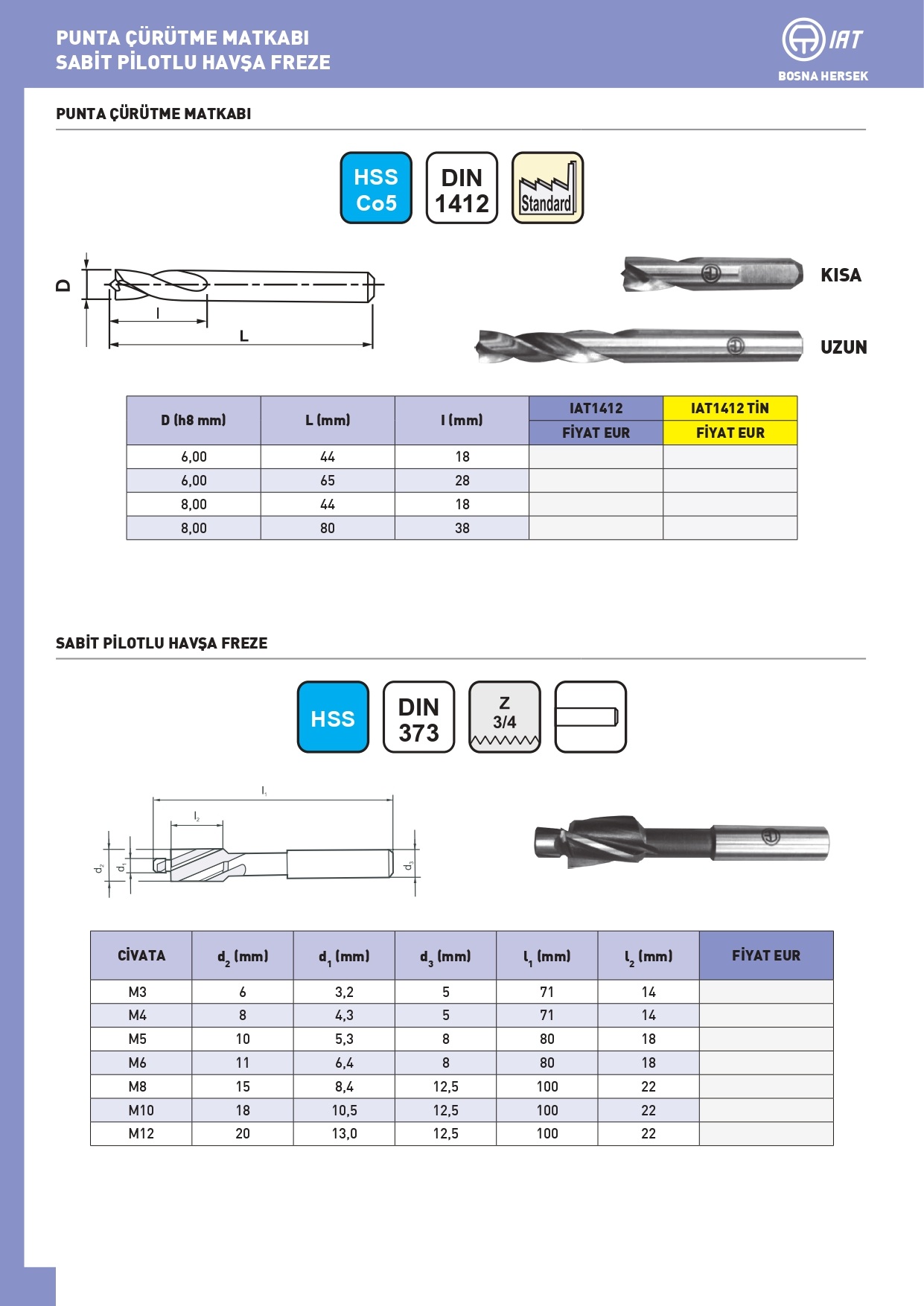 PUNTA ÇÜRÜTME MATKABI
SABİT PİLOTLU HAVŞA FREZE

IAT
BOSNA HERSEK

PUNTA ÇÜRÜTME MATKABI

HSS Co5

DIN 1412

Standard

D

l

L

KISA

UZUN

| D (h8 mm) | L (mm) | l (mm) | IAT1412 FİYAT EUR | IAT1412 TİN FİYAT EUR |
|---|---|---|---|---|
| 6,00 | 44 | 18 | | |
| 6,00 | 65 | 28 | | |
| 8,00 | 44 | 18 | | |
| 8,00 | 80 | 38 | | |

SABİT PİLOTLU HAVŞA FREZE

HSS

DIN 373

Z 3/4

$l_1$

$l_2$

$d_2$

$d_1$

$d_3$

| CİVATA | $d_2$ (mm) | $d_1$ (mm) | $d_3$ (mm) | $l_1$ (mm) | $l_2$ (mm) | FİYAT EUR |
|---|---|---|---|---|---|---|
| M3 | 6 | 3,2 | 5 | 71 | 14 | |
| M4 | 8 | 4,3 | 5 | 71 | 14 | |
| M5 | 10 | 5,3 | 8 | 80 | 18 | |
| M6 | 11 | 6,4 | 8 | 80 | 18 | |
| M8 | 15 | 8,4 | 12,5 | 100 | 22 | |
| M10 | 18 | 10,5 | 12,5 | 100 | 22 | |
| M12 | 20 | 13,0 | 12,5 | 100 | 22 | |