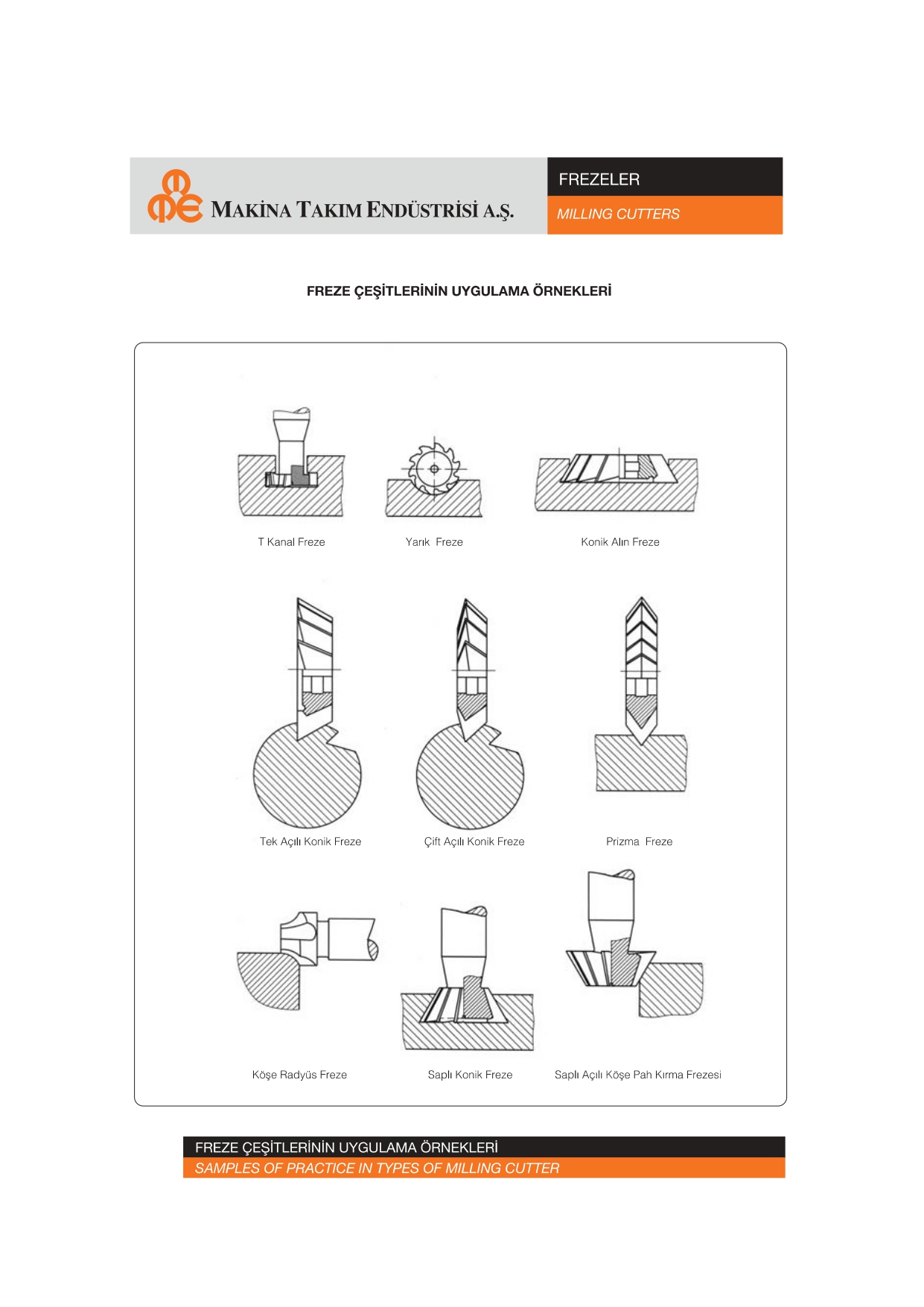 MAKİNA TAKIM ENDÜSTRİSİ A.Ş.

FREZELER

MILLING CUTTERS

FREZE ÇEŞİTLERİNİN UYGULAMA ÖRNEKLERİ

T Kanal Freze

Yarık Freze

Konik Alın Freze

Tek Açılı Konik Freze

Çift Açılı Konik Freze

Prizma Freze

Köşe Radyüs Freze

Saplı Konik Freze

Saplı Açılı Köşe Pah Kırma Frezesi

FREZE ÇEŞİTLERİNİN UYGULAMA ÖRNEKLERİ

SAMPLES OF PRACTICE IN TYPES OF MILLING CUTTER