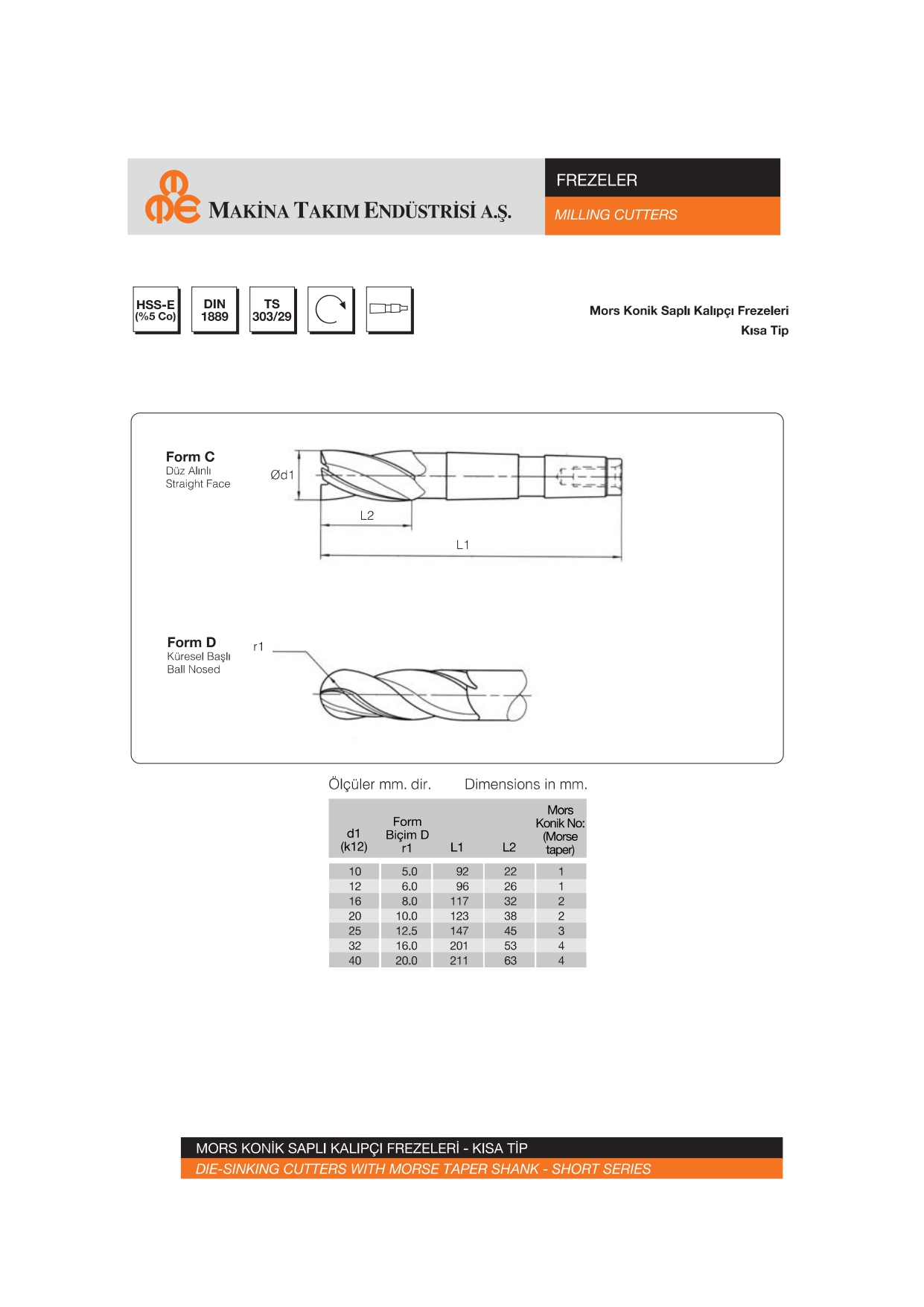 MAKİNA TAKIM ENDÜSTRİSİ A.Ş.

FREZELER
MILLING CUTTERS

HSS-E (%5 Co)
DIN 1889
TS 303/29

Mors Konik Saplı Kalıpçı Frezeleri
Kısa Tip

Form C
Düz Alınlı
Straight Face

Ød1
L2
L1

Form D
Küresel Başlı
Ball Nosed

r1

Ölçüler mm. dir. Dimensions in mm.

| d1 (k12) | Form Biçim D r1 | L1 | L2 | Mors Konik No: (Morse taper) |
|---|---|---|---|---|
| 10 | 5.0 | 92 | 22 | 1 |
| 12 | 6.0 | 96 | 26 | 1 |
| 16 | 8.0 | 117 | 32 | 2 |
| 20 | 10.0 | 123 | 38 | 2 |
| 25 | 12.5 | 147 | 45 | 3 |
| 32 | 16.0 | 201 | 53 | 4 |
| 40 | 20.0 | 211 | 63 | 4 |

MORS KONİK SAPLI KALIPÇI FREZELERİ - KISA TİP
DIE-SINKING CUTTERS WITH MORSE TAPER SHANK - SHORT SERIES