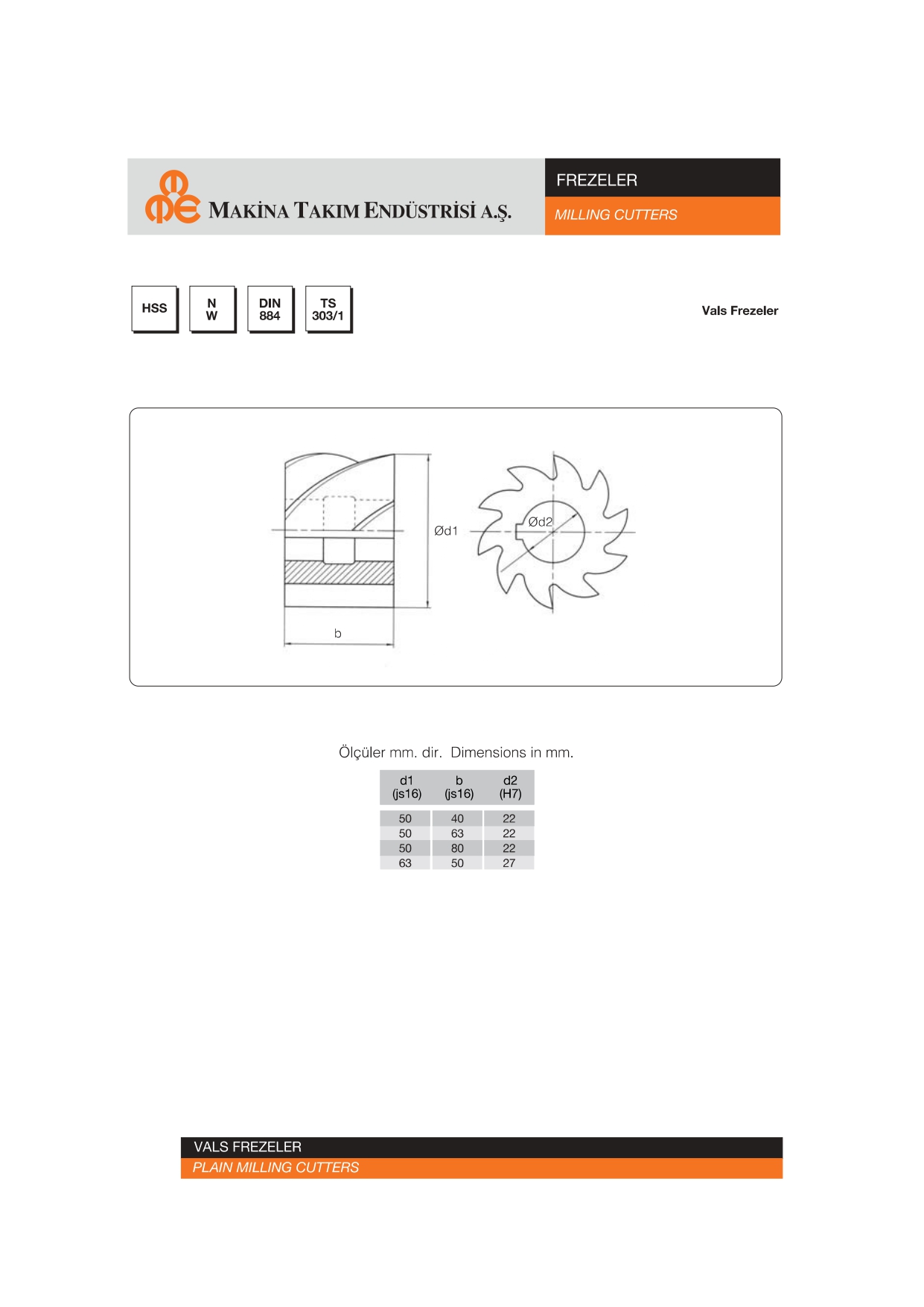 MAKİNA TAKIM ENDÜSTRİSİ A.Ş.

FREZELER

MILLING CUTTERS

HSS

N
W

DIN
884

TS
303/1

Vals Frezeler

Ød1

Ød2

b

Ölçüler mm. dir. Dimensions in mm.

| d1 (js16) | b (js16) | d2 (H7) |
|---|---|---|
| 50 | 40 | 22 |
| 50 | 63 | 22 |
| 50 | 80 | 22 |
| 63 | 50 | 27 |

VALS FREZELER

PLAIN MILLING CUTTERS