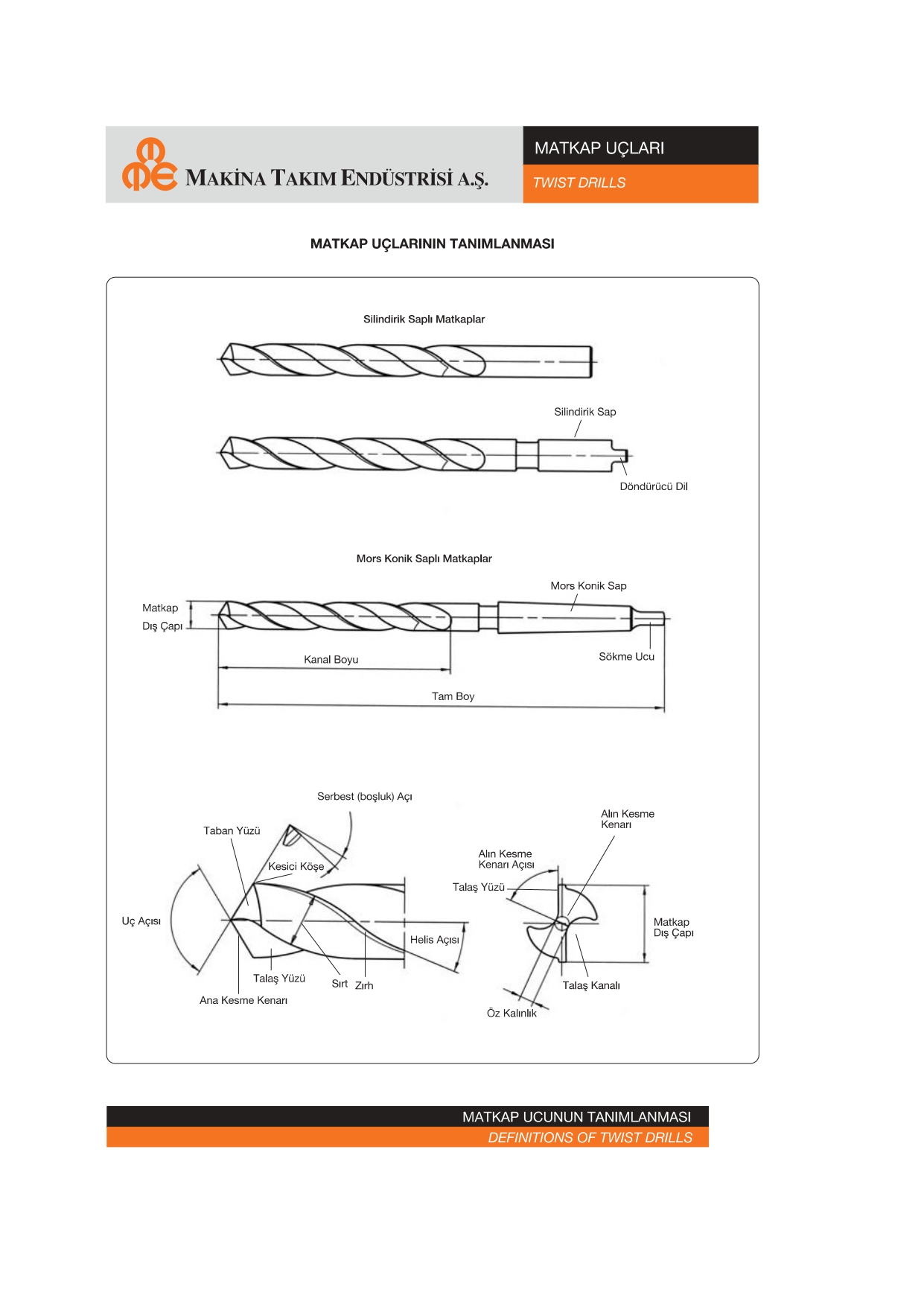 MAKİNA TAKIM ENDÜSTRİSİ A.Ş.

MATKAP UÇLARI

TWIST DRILLS

MATKAP UÇLARININ TANIMLANMASI

Silindirik Saplı Matkaplar

Silindirik Sap

Döndürücü Dil

Mors Konik Saplı Matkaplar

Mors Konik Sap

Matkap Dış Çapı

Kanal Boyu

Sökme Ucu

Tam Boy

Serbest (boşluk) Açı

Taban Yüzü

Kesici Köşe

Uç Açısı

Helis Açısı

Talaş Yüzü

Sırt

Zırh

Ana Kesme Kenarı

Alın Kesme Kenarı

Alın Kesme Kenarı Açısı

Talaş Yüzü

Matkap Dış Çapı

Talaş Kanalı

Öz Kalınlık

MATKAP UCUNUN TANIMLANMASI

DEFINITIONS OF TWIST DRILLS