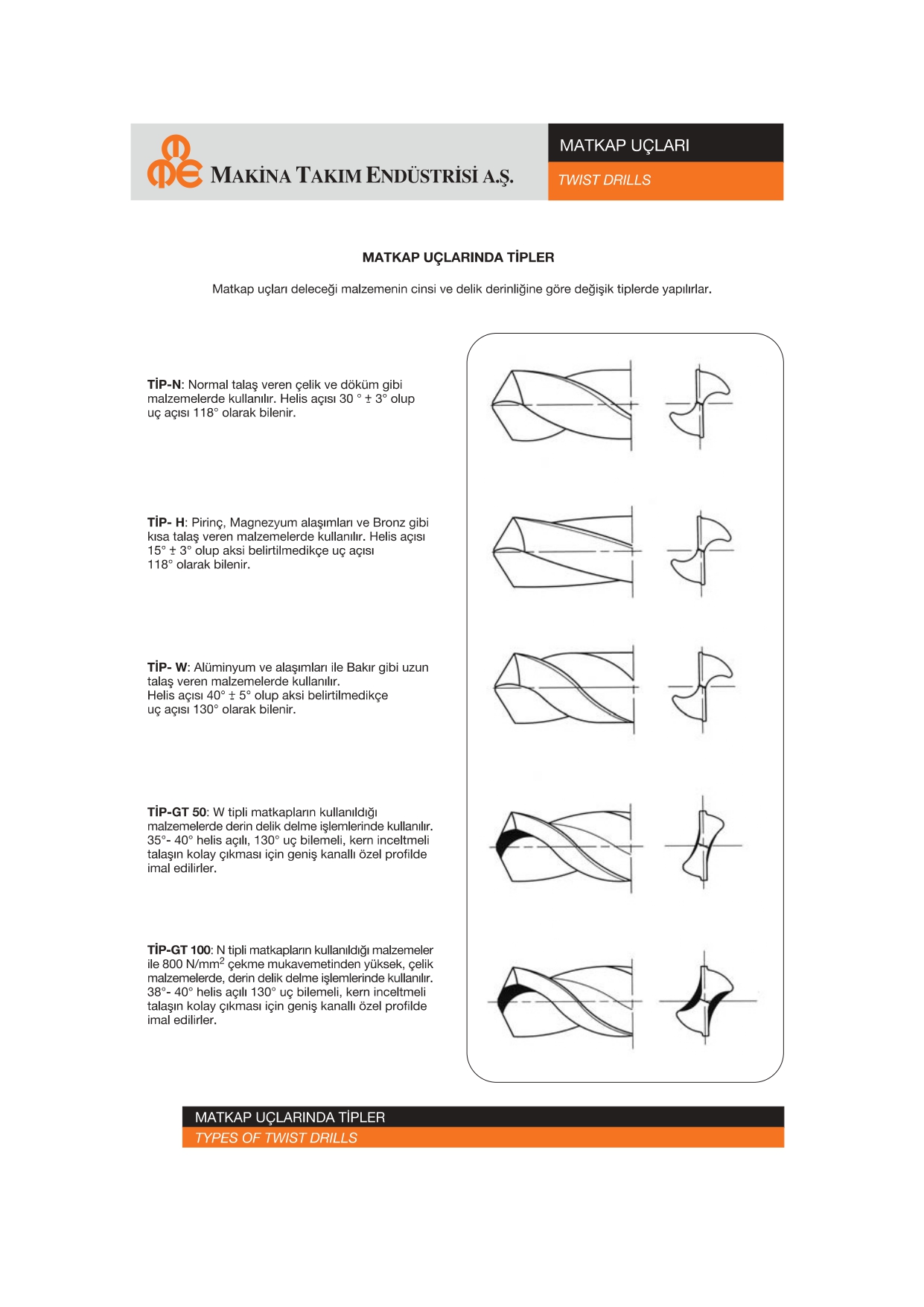 MAKİNA TAKIM ENDÜSTRİSİ A.Ş.

MATKAP UÇLARI

TWIST DRILLS

MATKAP UÇLARINDA TİPLER

Matkap uçları deleceği malzemenin cinsi ve delik derinliğine göre değişik tiplerde yapılırlar.

TİP-N: Normal talaş veren çelik ve döküm gibi malzemelerde kullanılır. Helis açısı 30 ° ± 3° olup uç açısı 118° olarak bilenir.

TİP- H: Pirinç, Magnezyum alaşımları ve Bronz gibi kısa talaş veren malzemelerde kullanılır. Helis açısı 15° ± 3° olup aksi belirtilmedikçe uç açısı 118° olarak bilenir.

TİP- W: Alüminyum ve alaşımları ile Bakır gibi uzun talaş veren malzemelerde kullanılır. Helis açısı 40° ± 5° olup aksi belirtilmedikçe uç açısı 130° olarak bilenir.

TİP-GT 50: W tipli matkapların kullanıldığı malzemelerde derin delik delme işlemlerinde kullanılır. 35°- 40° helis açılı, 130° uç bilemeli, kern inceltmeli talaşın kolay çıkması için geniş kanallı özel profilde imal edilirler.

TİP-GT 100: N tipli matkapların kullanıldığı malzemeler ile 800 N/mm$^2$ çekme mukavemetinden yüksek, çelik malzemelerde, derin delik delme işlemlerinde kullanılır. 38°- 40° helis açılı 130° uç bilemeli, kern inceltmeli talaşın kolay çıkması için geniş kanallı özel profilde imal edilirler.

MATKAP UÇLARINDA TİPLER

TYPES OF TWIST DRILLS