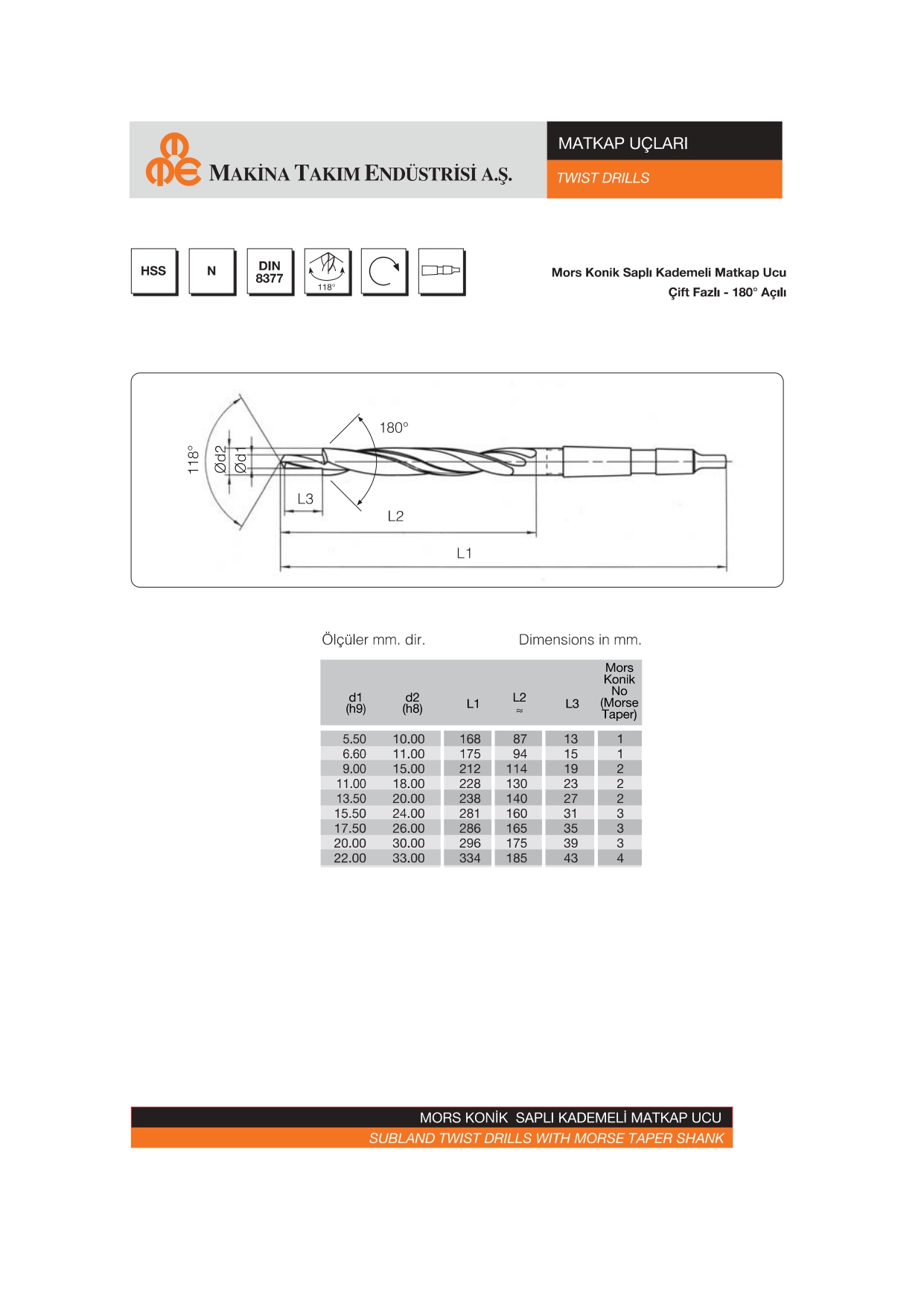 MAKİNA TAKIM ENDÜSTRİSİ A.Ş.

MATKAP UÇLARI
TWIST DRILLS

HSS
N
DIN 8377
118°

Mors Konik Saplı Kademeli Matkap Ucu
Çift Fazlı - 180° Açılı

118°
Ød2
Ød1
180°
L3
L2
L1

Ölçüler mm. dir.
Dimensions in mm.

| d1 (h9) | d2 (h8) | L1 | L2 ≈ | L3 | Mors Konik No (Morse Taper) |
|---|---|---|---|---|---|
| 5.50 | 10.00 | 168 | 87 | 13 | 1 |
| 6.60 | 11.00 | 175 | 94 | 15 | 1 |
| 9.00 | 15.00 | 212 | 114 | 19 | 2 |
| 11.00 | 18.00 | 228 | 130 | 23 | 2 |
| 13.50 | 20.00 | 238 | 140 | 27 | 2 |
| 15.50 | 24.00 | 281 | 160 | 31 | 3 |
| 17.50 | 26.00 | 286 | 165 | 35 | 3 |
| 20.00 | 30.00 | 296 | 175 | 39 | 3 |
| 22.00 | 33.00 | 334 | 185 | 43 | 4 |

MORS KONİK SAPLI KADEMELİ MATKAP UCU
SUBLAND TWIST DRILLS WITH MORSE TAPER SHANK