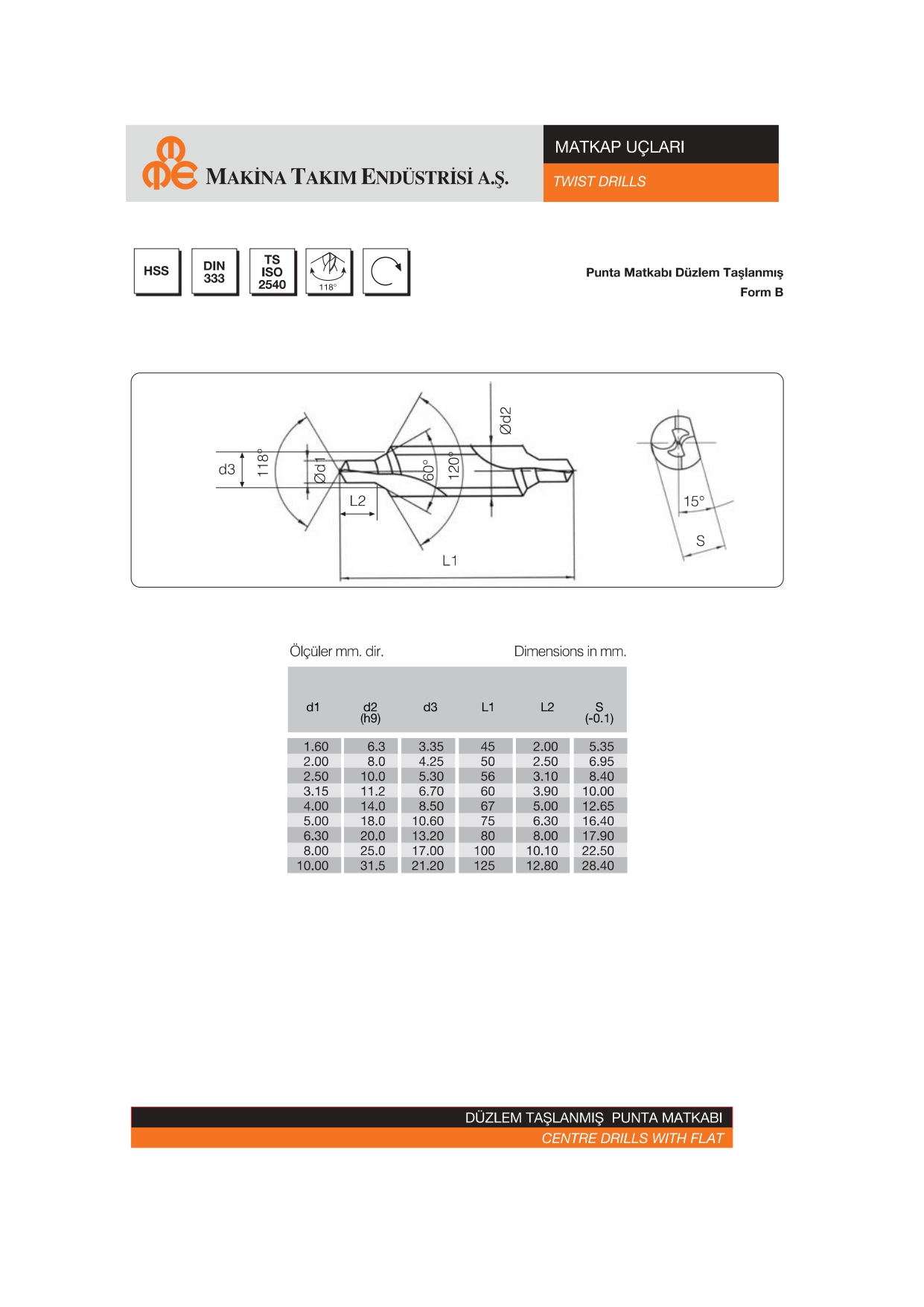 MAKİNA TAKIM ENDÜSTRİSİ A.Ş.

MATKAP UÇLARI
TWIST DRILLS

HSS
DIN 333
TS ISO 2540
118°

Punta Matkabı Düzlem Taşlanmış
Form B

d3
118°
Ød1
L2
60°
120°
Ød2
L1
15°
S

Ölçüler mm. dir.
Dimensions in mm.

| d1 | d2 (h9) | d3 | L1 | L2 | S (-0.1) |
|---|---|---|---|---|---|
| 1.60 | 6.3 | 3.35 | 45 | 2.00 | 5.35 |
| 2.00 | 8.0 | 4.25 | 50 | 2.50 | 6.95 |
| 2.50 | 10.0 | 5.30 | 56 | 3.10 | 8.40 |
| 3.15 | 11.2 | 6.70 | 60 | 3.90 | 10.00 |
| 4.00 | 14.0 | 8.50 | 67 | 5.00 | 12.65 |
| 5.00 | 18.0 | 10.60 | 75 | 6.30 | 16.40 |
| 6.30 | 20.0 | 13.20 | 80 | 8.00 | 17.90 |
| 8.00 | 25.0 | 17.00 | 100 | 10.10 | 22.50 |
| 10.00 | 31.5 | 21.20 | 125 | 12.80 | 28.40 |

DÜZLEM TAŞLANMIŞ PUNTA MATKABI
CENTRE DRILLS WITH FLAT